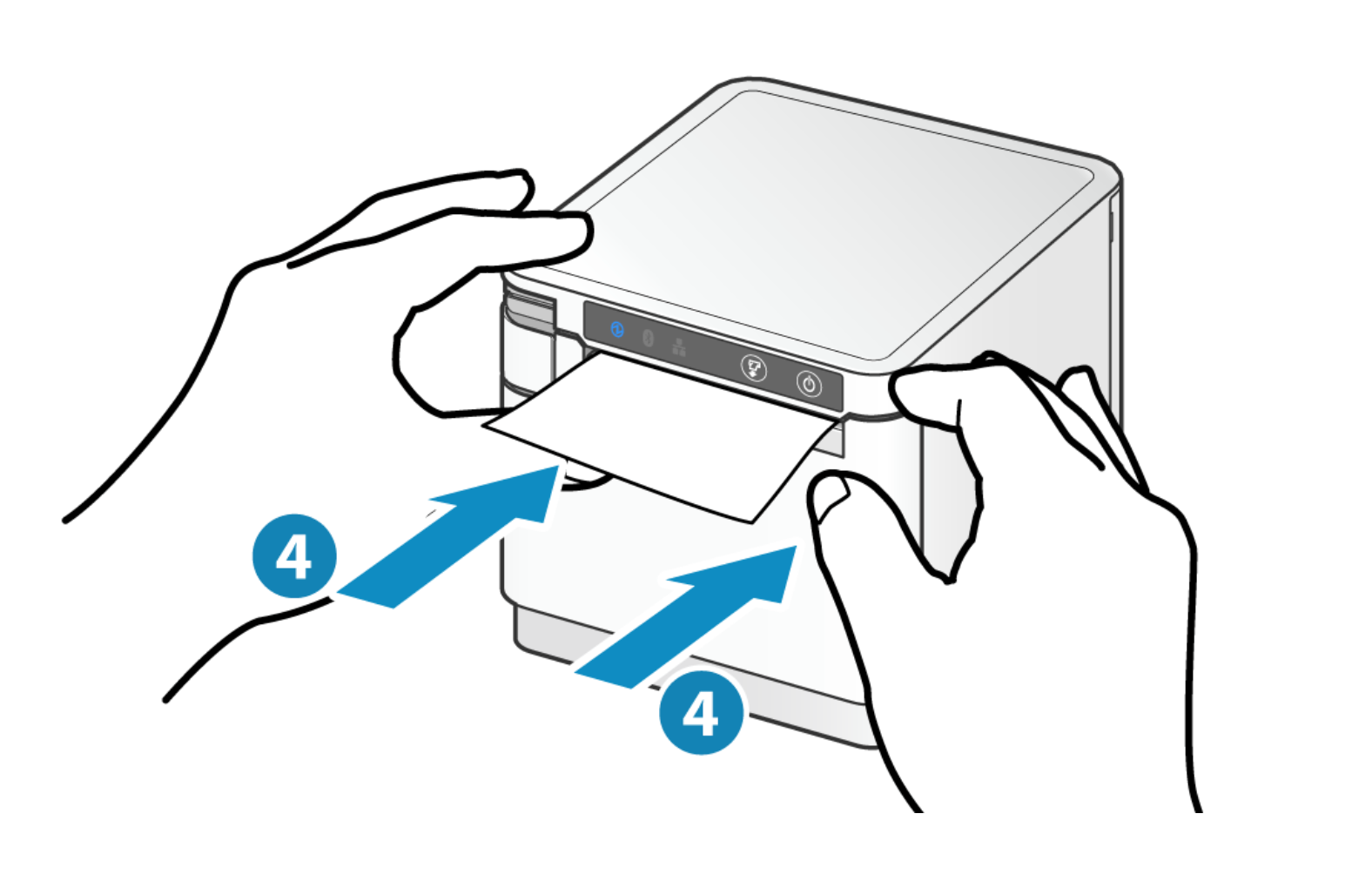 4

4